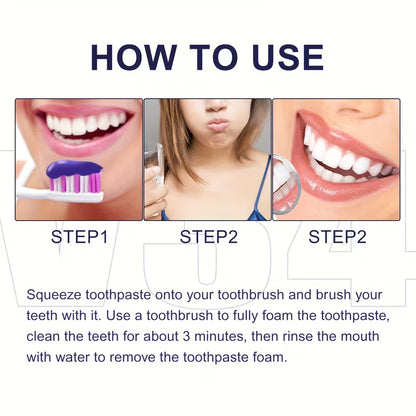 HOW TO USE

STEP1

STEP2

STEP2

Squeeze toothpaste onto your toothbrush and brush your teeth with it. Use a toothbrush to fully foam the toothpaste, clean the teeth for about 3 minutes, then rinse the mouth with water to remove the toothpaste foam.