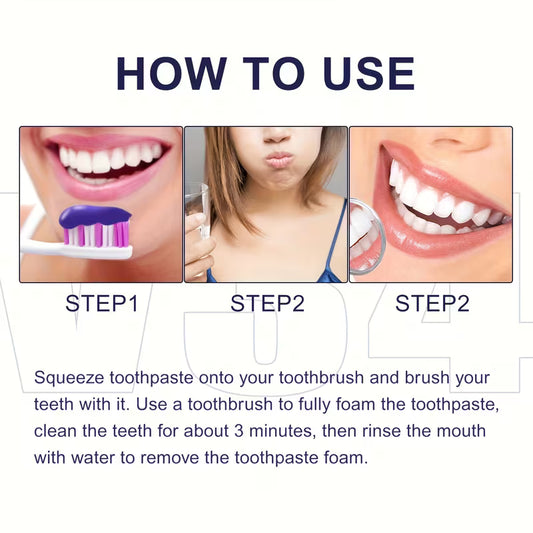 HOW TO USE

STEP1

STEP2

STEP2

Squeeze toothpaste onto your toothbrush and brush your teeth with it. Use a toothbrush to fully foam the toothpaste, clean the teeth for about 3 minutes, then rinse the mouth with water to remove the toothpaste foam.